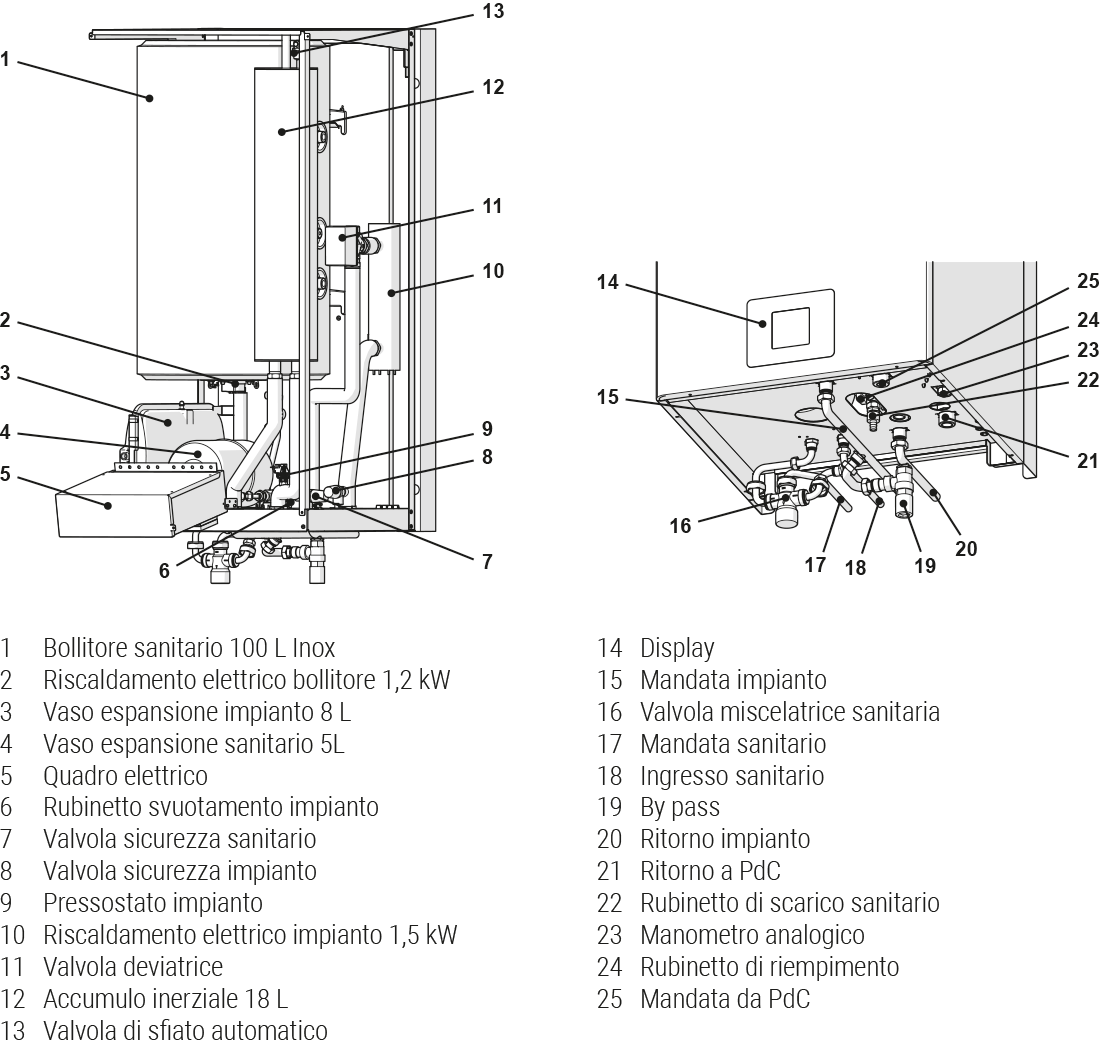 13
1
12
11
10
2
3
4
5
9
8
6
7

14
25
24
23
22
15
21
16
17
18
19
20

1 Bollitore sanitario 100 L Inox
2 Riscaldamento elettrico bollitore 1,2 kW
3 Vaso espansione impianto 8 L
4 Vaso espansione sanitario 5L
5 Quadro elettrico
6 Rubinetto svuotamento impianto
7 Valvola sicurezza sanitario
8 Valvola sicurezza impianto
9 Pressostato impianto
10 Riscaldamento elettrico impianto 1,5 kW
11 Valvola deviatrice
12 Accumulo inerziale 18 L
13 Valvola di sfiato automatico

14 Display
15 Mandata impianto
16 Valvola miscelatrice sanitaria
17 Mandata sanitario
18 Ingresso sanitario
19 By pass
20 Ritorno impianto
21 Ritorno a PdC
22 Rubinetto di scarico sanitario
23 Manometro analogico
24 Rubinetto di riempimento
25 Mandata da PdC