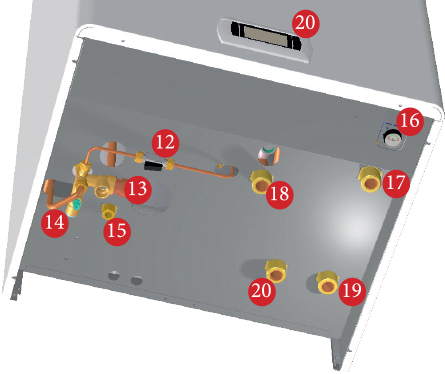 20

16

12

13

18

17

14

15

20

19